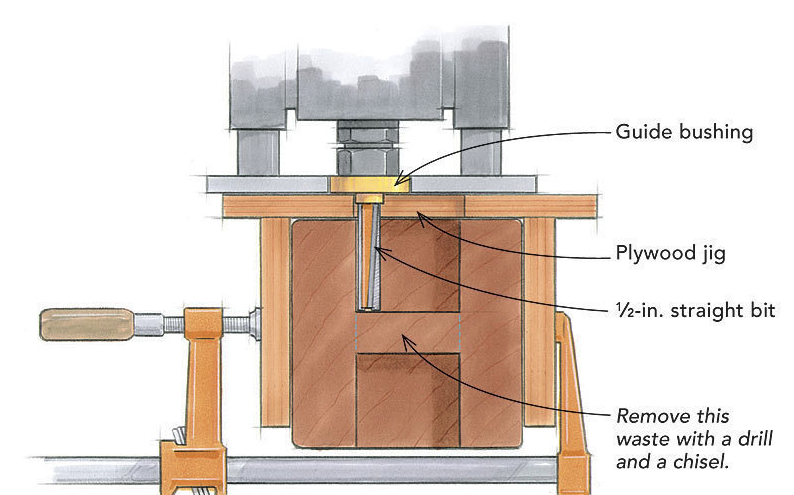 Guide bushing

Plywood jig

½-in. straight bit

Remove this waste with a drill and a chisel.